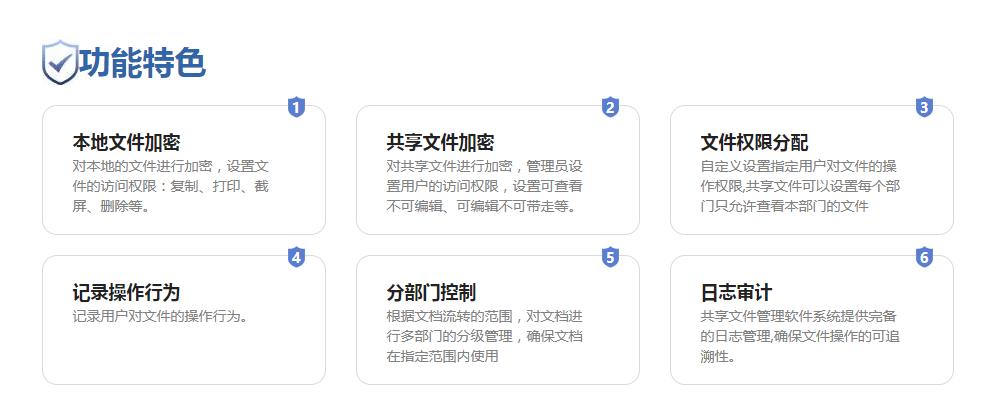 功能特色

1
本地文件加密
对本地的文件进行加密，设置文件的访问权限：复制、打印、截屏、删除等。

2
共享文件加密
对共享文件进行加密，管理员设置用户的访问权限，设置可查看不可编辑、可编辑不可带走等。

3
文件权限分配
自定义设置指定用户对文件的操作权限,共享文件可以设置每个部门只允许查看本部门的文件

4
记录操作行为
记录用户对文件的操作行为。

5
分部门控制
根据文档流转的范围，对文档进行多部门的分级管理，确保文档在指定范围内使用

6
日志审计
共享文件管理软件系统提供完备的日志管理,确保文件操作的可追溯性。